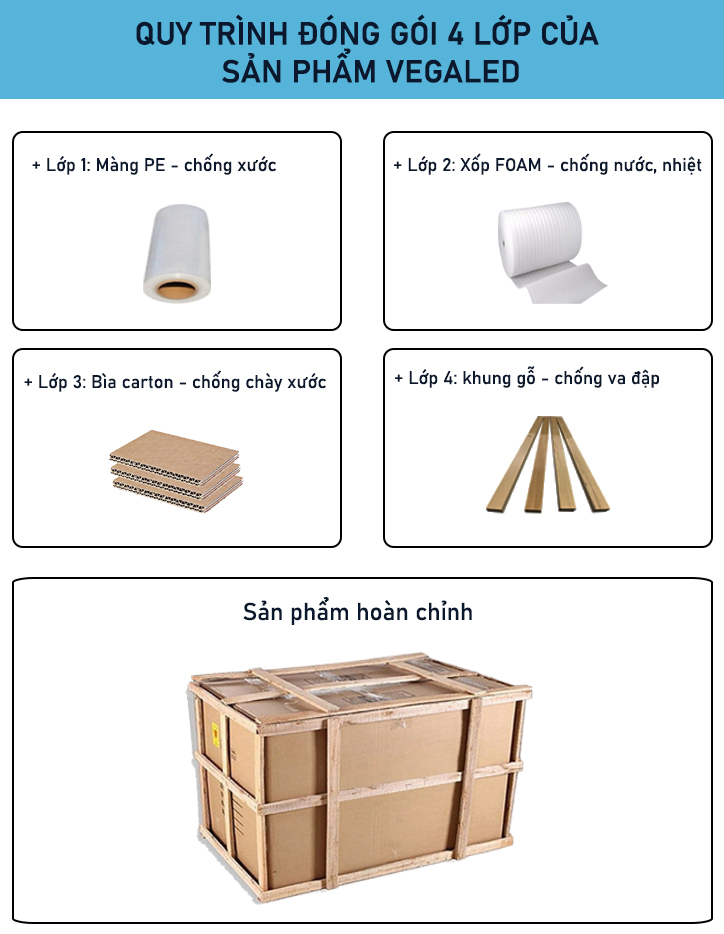 QUY TRÌNH ĐÓNG GÓI 4 LỚP CỦA SẢN PHẨM VEGALED

+ Lớp 1: Màng PE - chống xước

+ Lớp 2: Xốp FOAM - chống nước, nhiệt

+ Lớp 3: Bìa carton - chống chày xước

+ Lớp 4: khung gỗ - chống va đập

Sản phẩm hoàn chỉnh